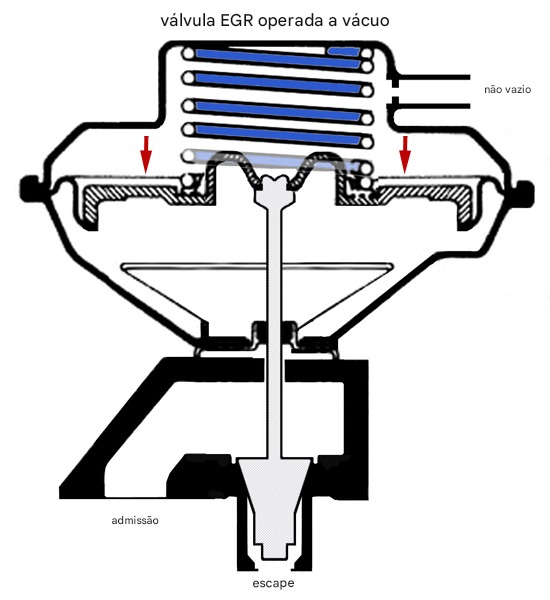 válvula EGR operada a vácuo

não vazio

admissão

escape